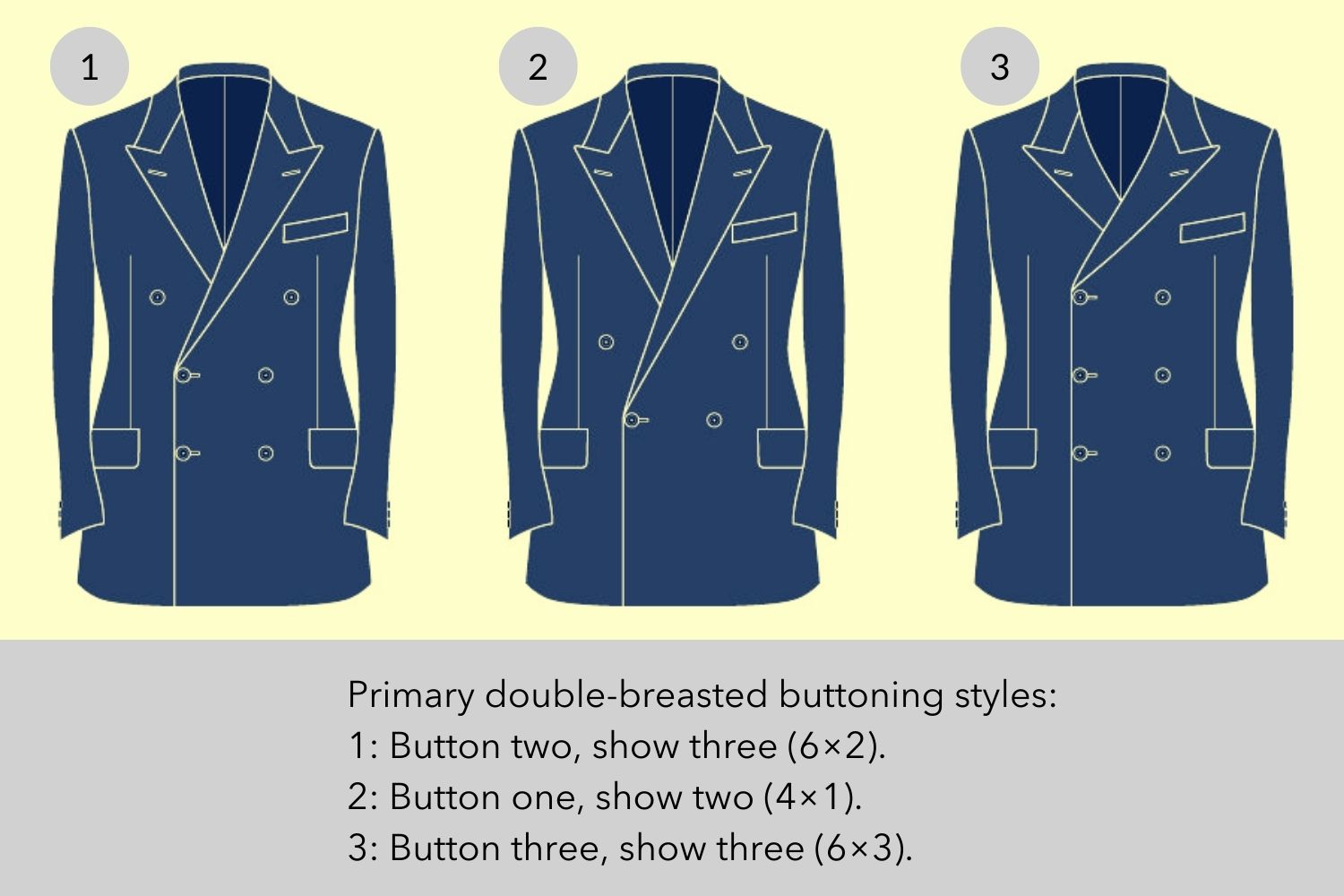 1

2

3

Primary double-breasted buttoning styles:
1: Button two, show three (6×2).
2: Button one, show two (4×1).
3: Button three, show three (6×3).